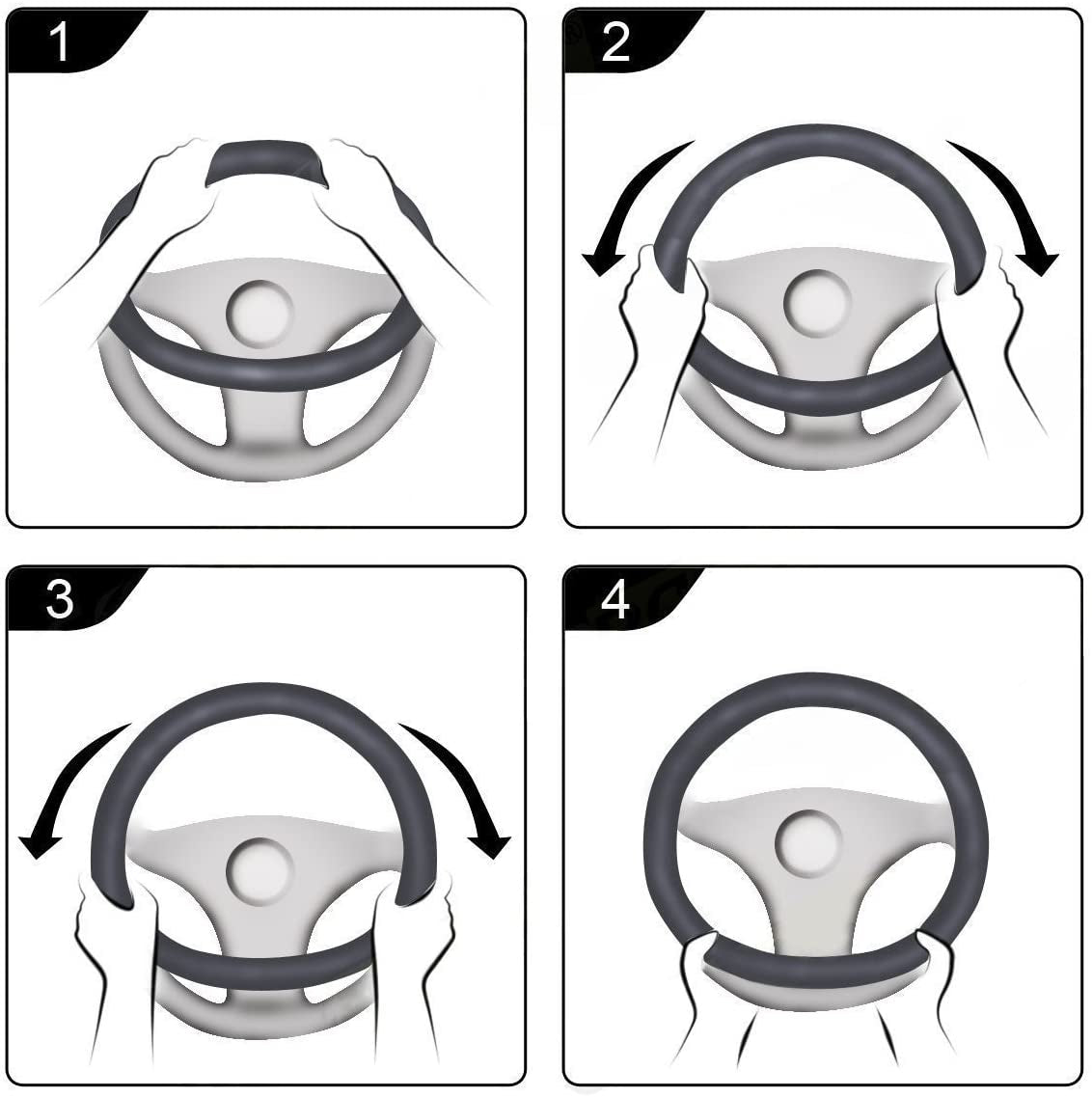 1

2

3

4