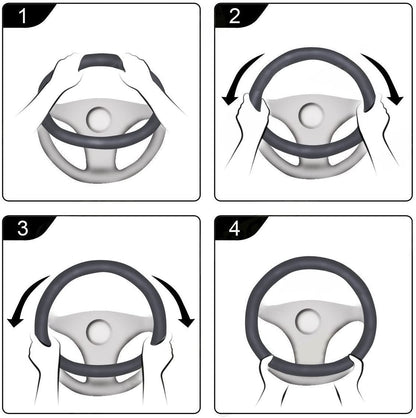 1

2

3

4